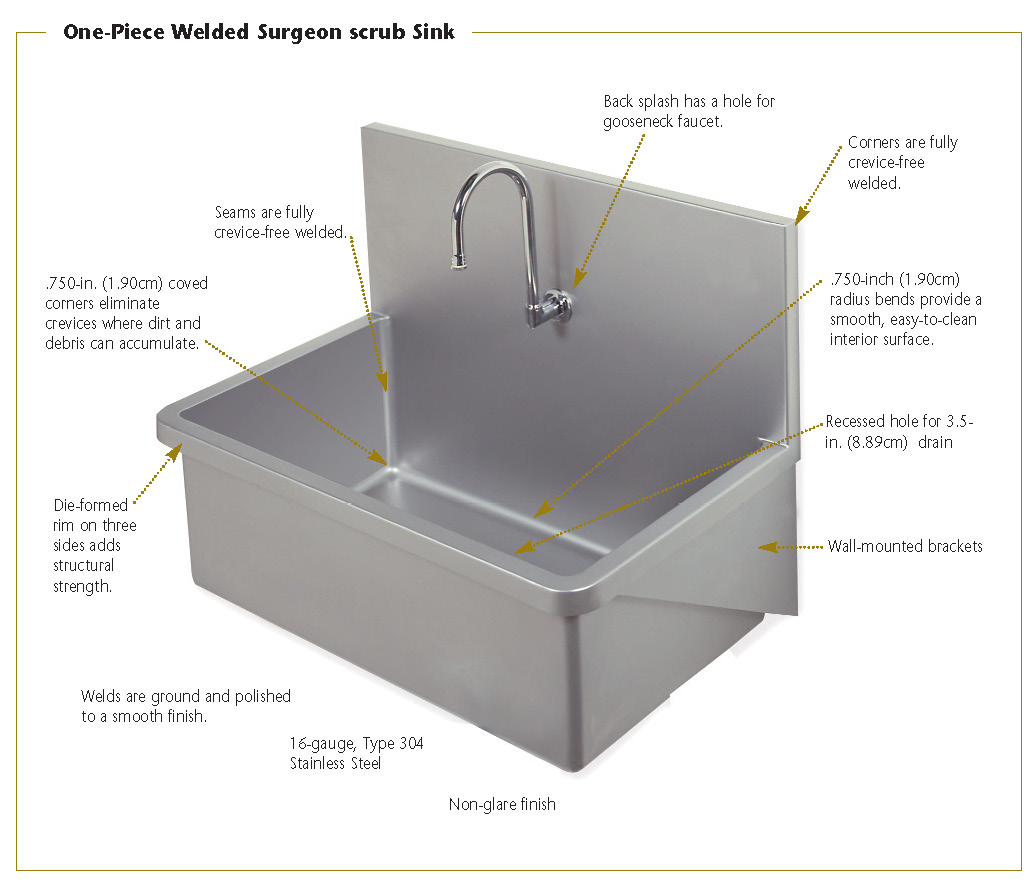 One-Piece Welded Surgeon scrub Sink

Back splash has a hole for gooseneck faucet.

Corners are fully crevice-free welded.

Seams are fully crevice-free welded.

.750-in. (1.90cm) coved corners eliminate crevices where dirt and debris can accumulate.

.750-inch (1.90cm) radius bends provide a smooth, easy-to-clean interior surface.

Recessed hole for 3.5-in. (8.89cm) drain

Die-formed rim on three sides adds structural strength.

Wall-mounted brackets

Welds are ground and polished to a smooth finish.

16-gauge, Type 304 Stainless Steel

Non-glare finish